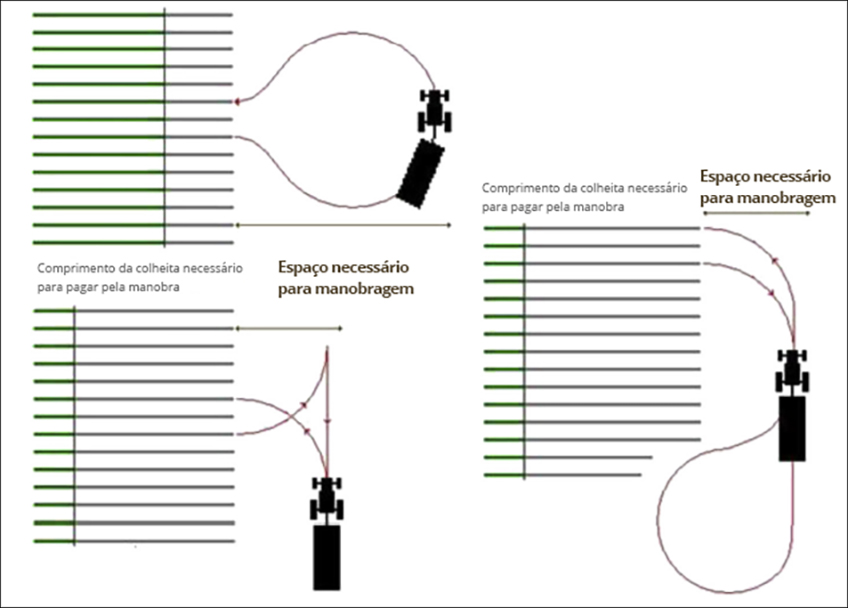 Comprimento da colheita necessário para pagar pela manobra

Espaço necessário para manobragem

Comprimento da colheita necessário para pagar pela manobra

Espaço necessário para manobragem